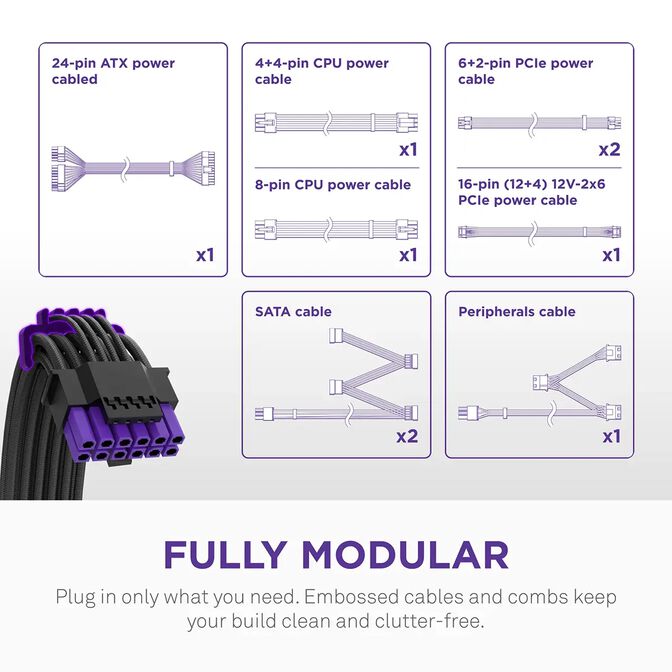 24-pin ATX power cabled

x1

4+4-pin CPU power cable

x1

8-pin CPU power cable

x1

6+2-pin PCIe power cable

x2

16-pin (12+4) 12V-2x6 PCIe power cable

x1

SATA cable

x2

Peripherals cable

x1

FULLY MODULAR

Plug in only what you need. Embossed cables and combs keep your build clean and clutter-free.