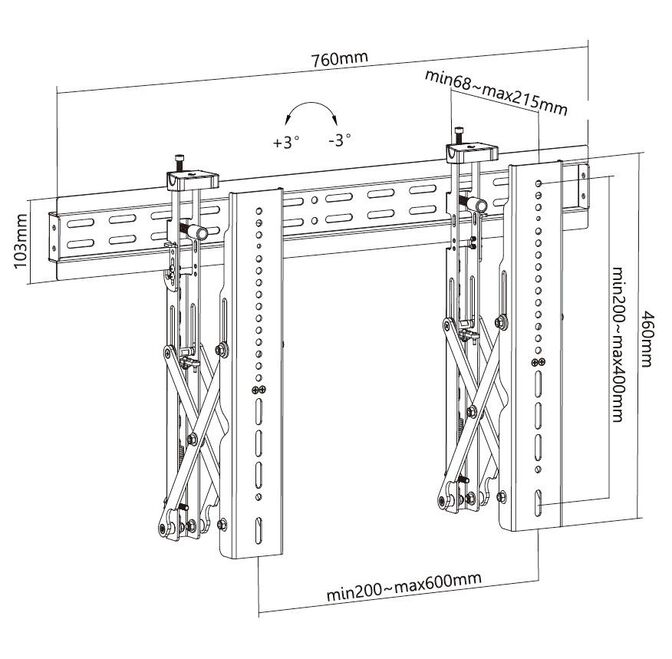 760mm

min68~max215mm

+3° -3°

103mm

min200~max400mm

460mm

min200~max600mm