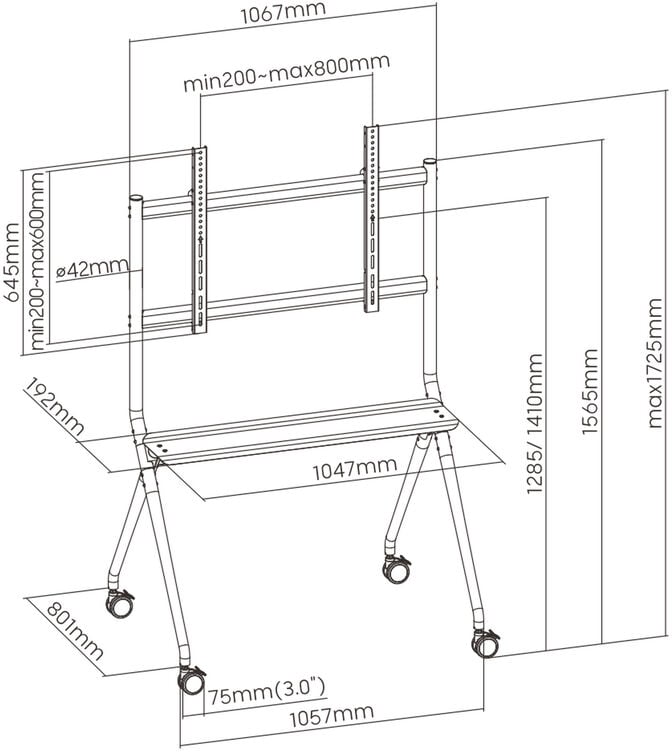 1067mm
min200~max800mm
645mm
min200~max600mm
ø42mm
192mm
1047mm
1285/ 1410mm
1565mm
max1725mm
801mm
75mm(3.0")
1057mm