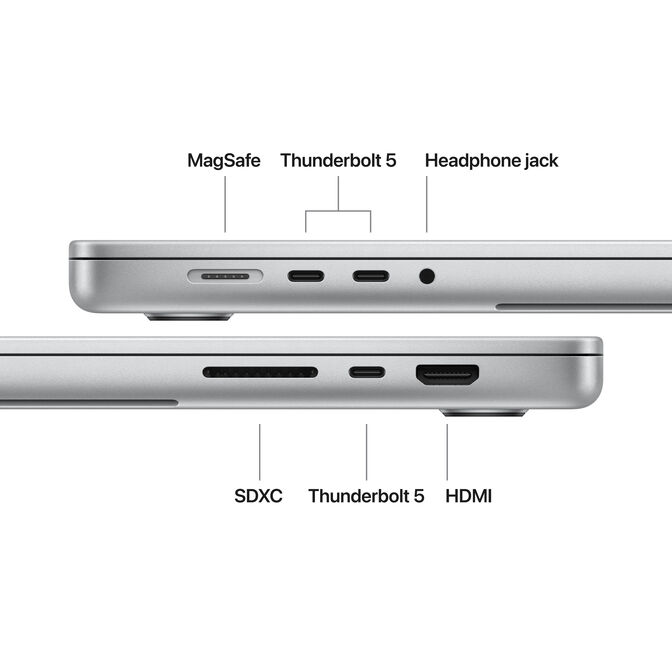 MagSafe Thunderbolt 5 Headphone jack

SDXC Thunderbolt 5 HDMI