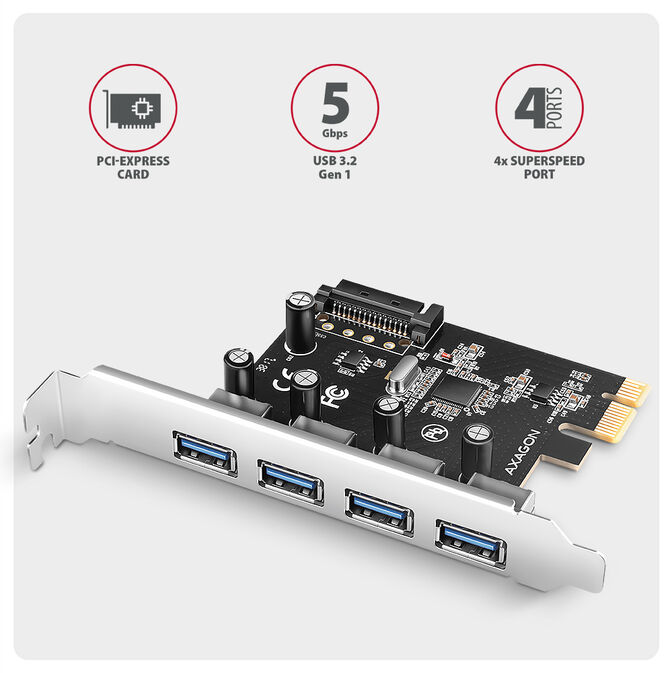 PCI-EXPRESS CARD

5 Gbps

USB 3.2 Gen 1

4 PORTS

4x SUPERSPEED PORT

CE

FC

Pb

AXAGON