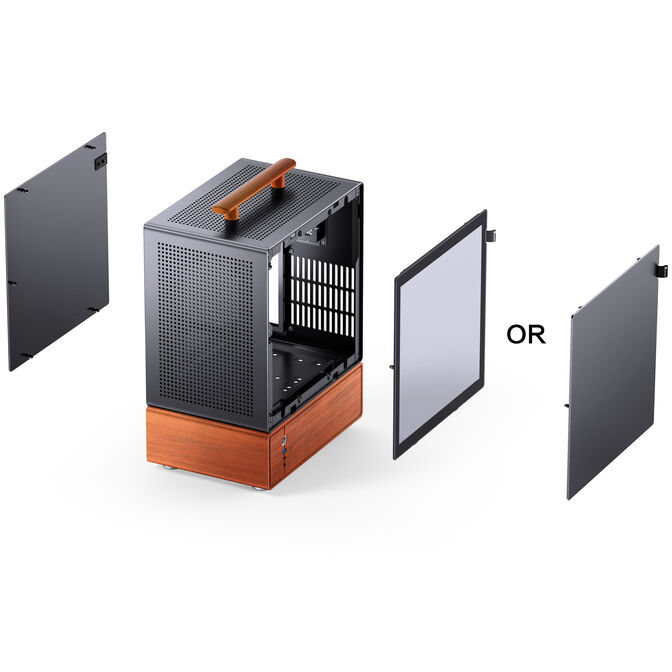 OR