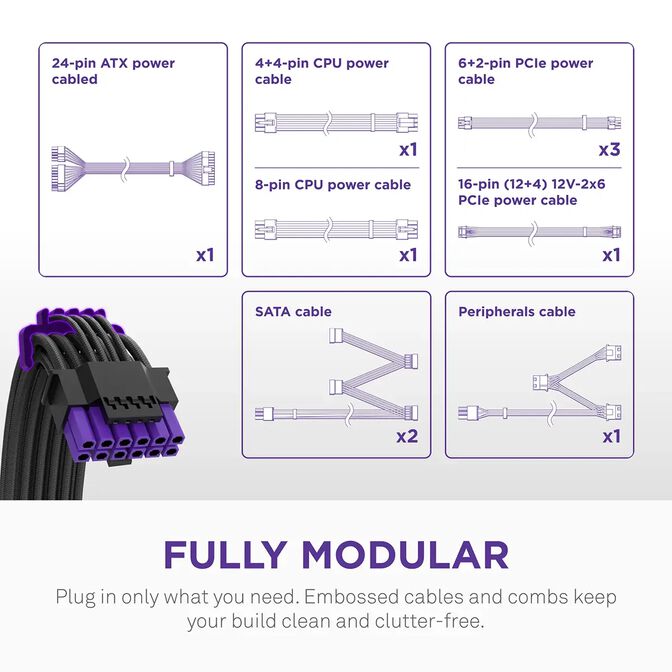 24-pin ATX power cabled

x1

4+4-pin CPU power cable

x1

8-pin CPU power cable

x1

6+2-pin PCIe power cable

x3

16-pin (12+4) 12V-2x6 PCIe power cable

x1

SATA cable

x2

Peripherals cable

x1

FULLY MODULAR

Plug in only what you need. Embossed cables and combs keep your build clean and clutter-free.