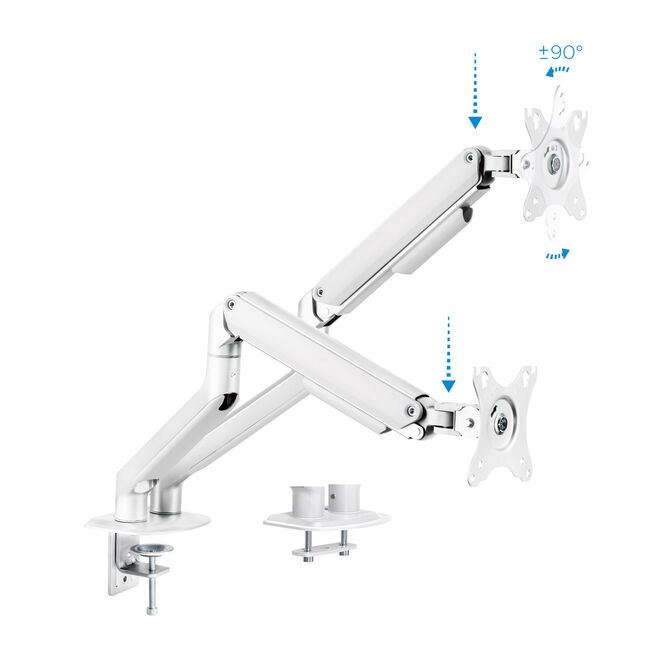 ±90°